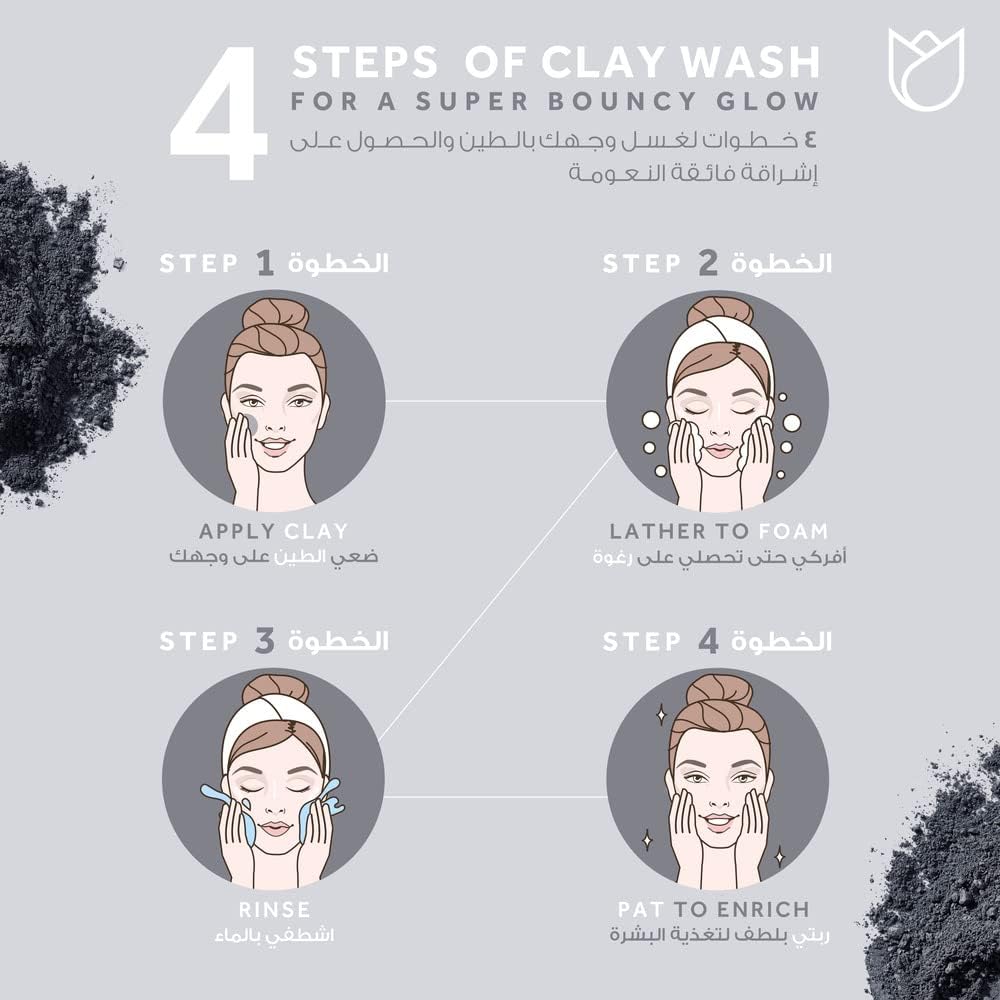 4 STEPS OF CLAY WASH
FOR A SUPER BOUNCY GLOW
٤ خطوات لغسل وجهك بالطين والحصول على إشراقة فائقة النعومة

STEP 1 الخطوة
APPLY CLAY
ضعي الطين على وجهك

STEP 2 الخطوة
LATHER TO FOAM
أفركي حتى تحصلي على رغوة

STEP 3 الخطوة
RINSE
اشطفي بالماء

STEP 4 الخطوة
PAT TO ENRICH
ربتي بلطف لتغذية البشرة