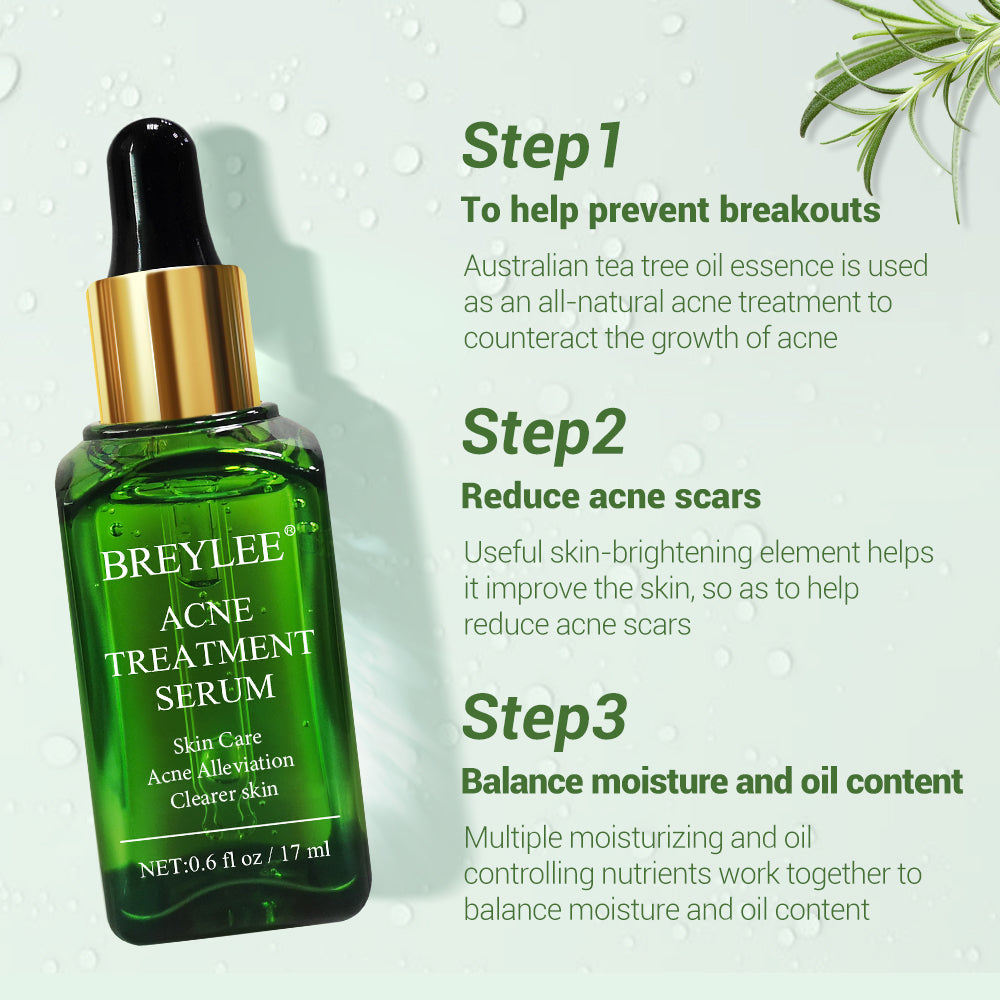 BREYLEE®

ACNE TREATMENT SERUM

Skin Care
Acne Alleviation
Clearer skin

NET:0.6 fl oz / 17 ml

Step1

To help prevent breakouts

Australian tea tree oil essence is used as an all-natural acne treatment to counteract the growth of acne

Step2

Reduce acne scars

Useful skin-brightening element helps it improve the skin, so as to help reduce acne scars

Step3

Balance moisture and oil content

Multiple moisturizing and oil controlling nutrients work together to balance moisture and oil content