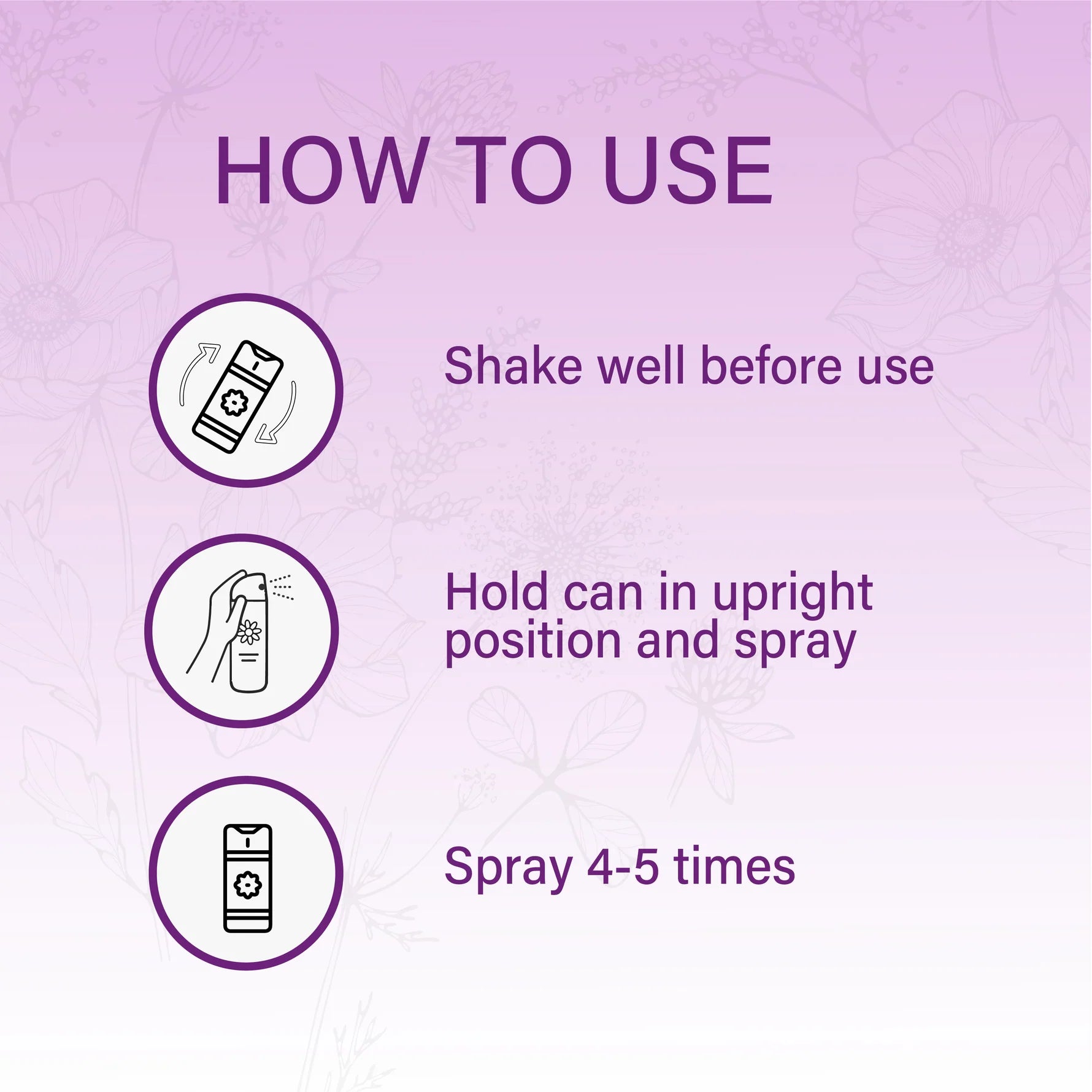 HOW TO USE

Shake well before use

Hold can in upright position and spray

Spray 4-5 times