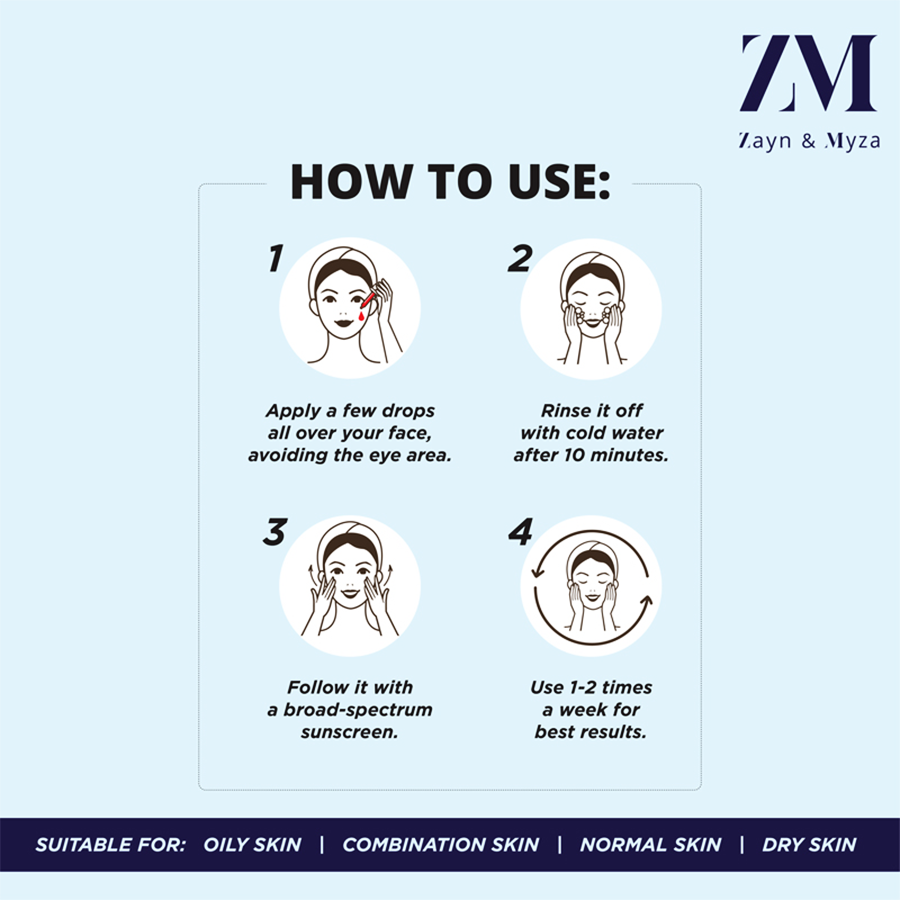 ZM
Zayn & Myza

HOW TO USE:

1

Apply a few drops all over your face, avoiding the eye area.

2

Rinse it off with cold water after 10 minutes.

3

Follow it with a broad-spectrum sunscreen.

4

Use 1-2 times a week for best results.

SUITABLE FOR: OILY SKIN | COMBINATION SKIN | NORMAL SKIN | DRY SKIN