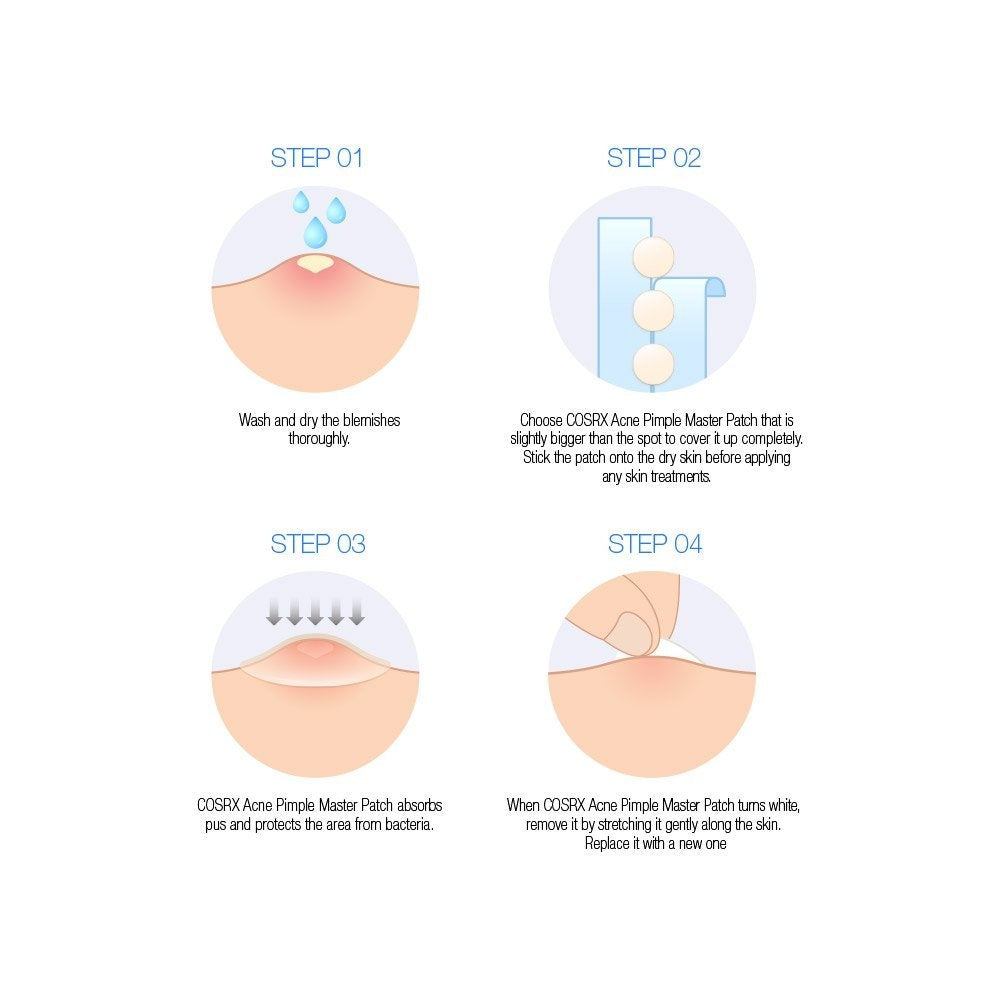 STEP 01

Wash and dry the blemishes thoroughly.

STEP 02

Choose COSRX Acne Pimple Master Patch that is slightly bigger than the spot to cover it up completely. Stick the patch onto the dry skin before applying any skin treatments.

STEP 03

COSRX Acne Pimple Master Patch absorbs pus and protects the area from bacteria.

STEP 04

When COSRX Acne Pimple Master Patch turns white, remove it by stretching it gently along the skin. Replace it with a new one