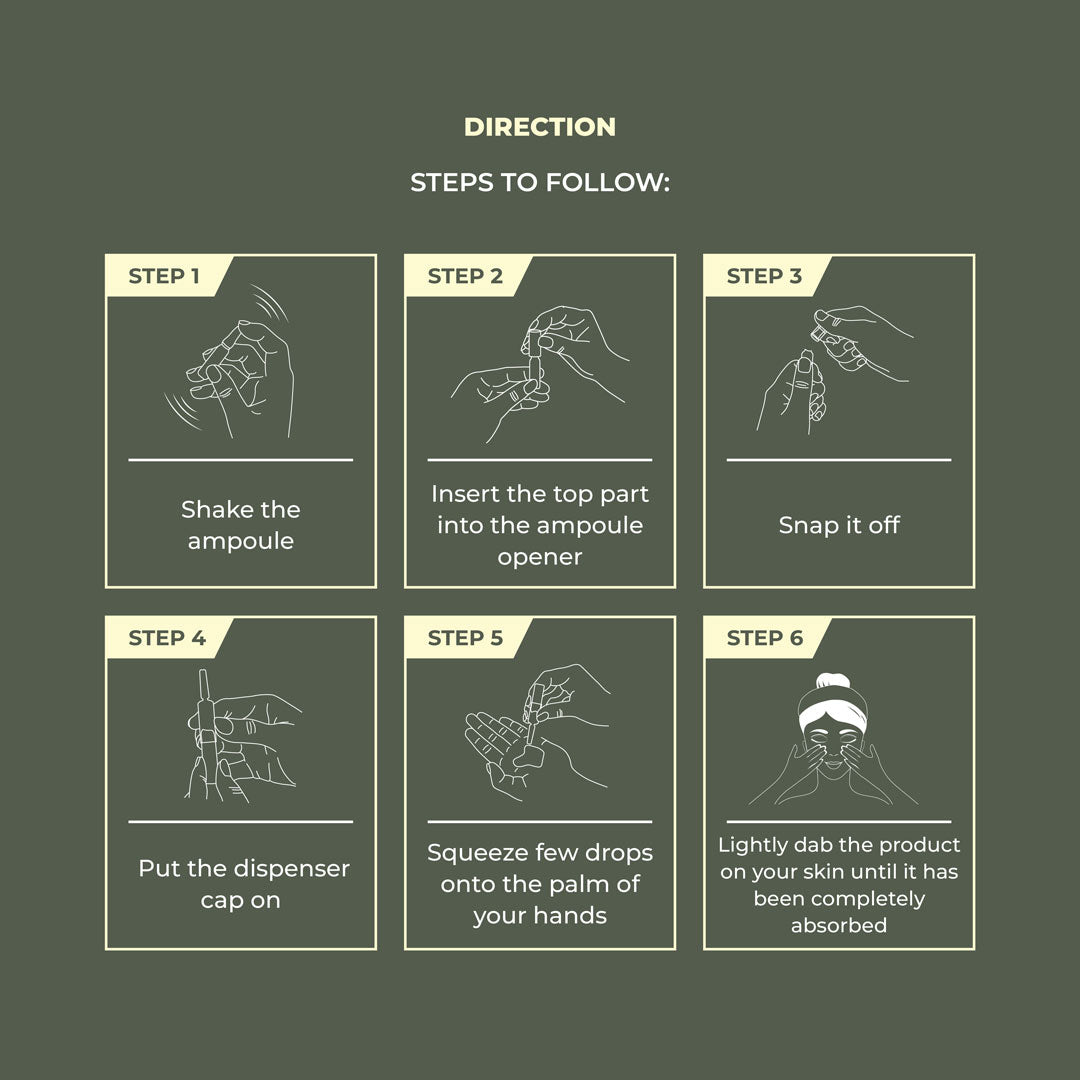 DIRECTION

STEPS TO FOLLOW:

STEP 1

Shake the ampoule

STEP 2

Insert the top part into the ampoule opener

STEP 3

Snap it off

STEP 4

Put the dispenser cap on

STEP 5

Squeeze few drops onto the palm of your hands

STEP 6

Lightly dab the product on your skin until it has been completely absorbed