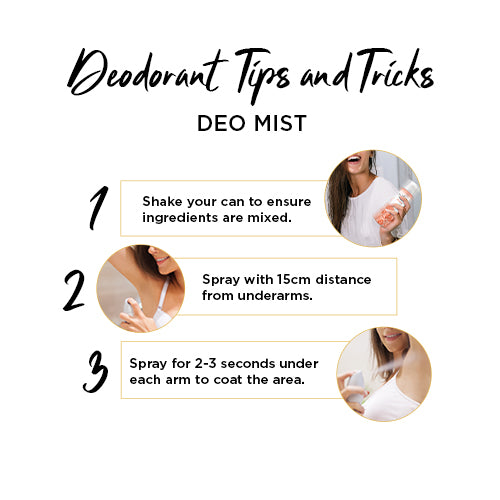 Deodorant Tips and Tricks

DEO MIST

1

Shake your can to ensure ingredients are mixed.

2

Spray with 15cm distance from underarms.

3

Spray for 2-3 seconds under each arm to coat the area.