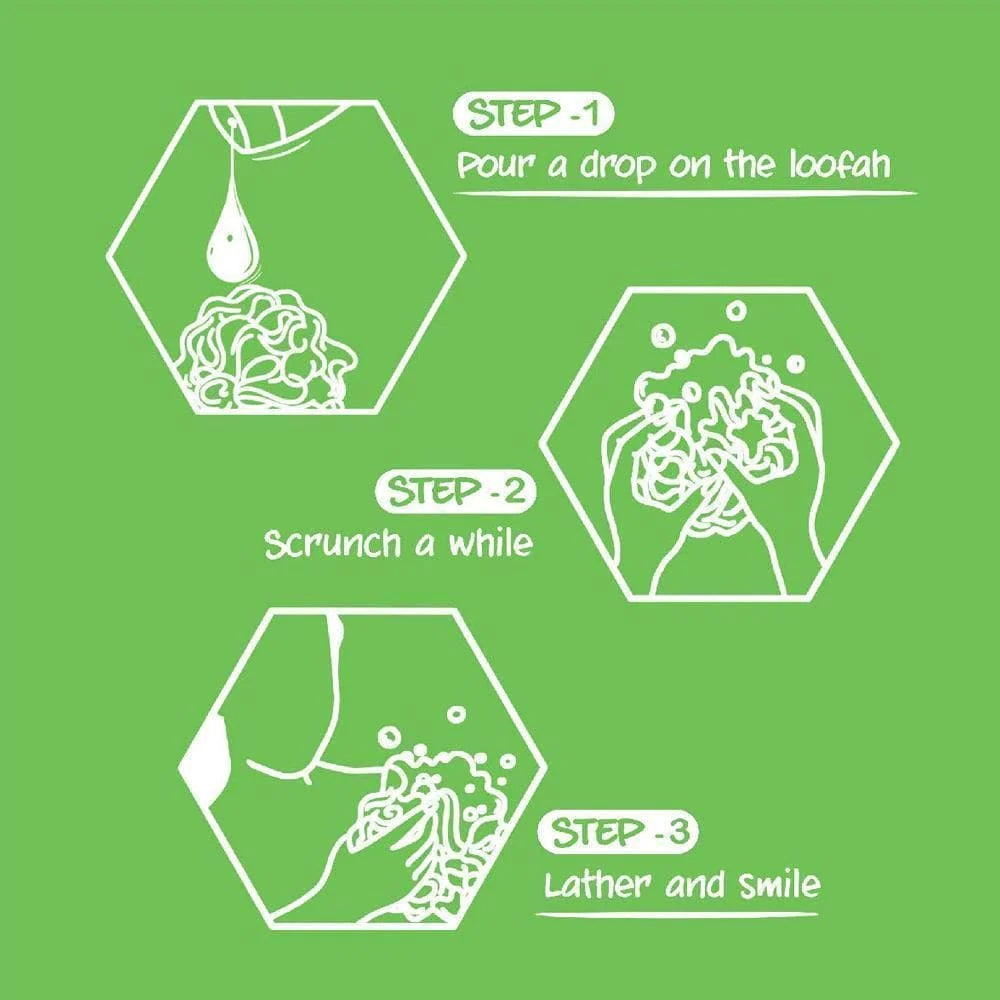 STEP -1
Pour a drop on the loofah

STEP -2
Scrunch a while

STEP -3
Lather and smile