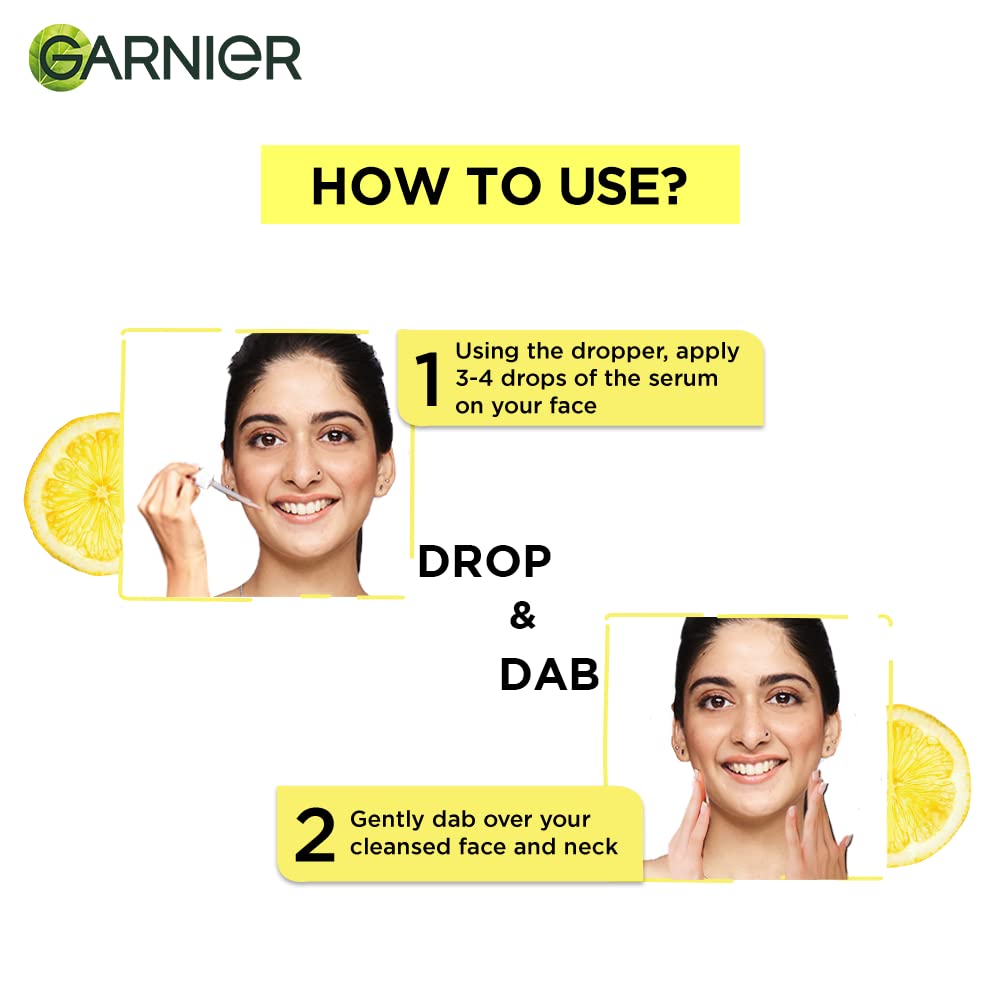 GARNIER

HOW TO USE?

1 Using the dropper, apply 3-4 drops of the serum on your face

DROP
&
DAB

2 Gently dab over your cleansed face and neck