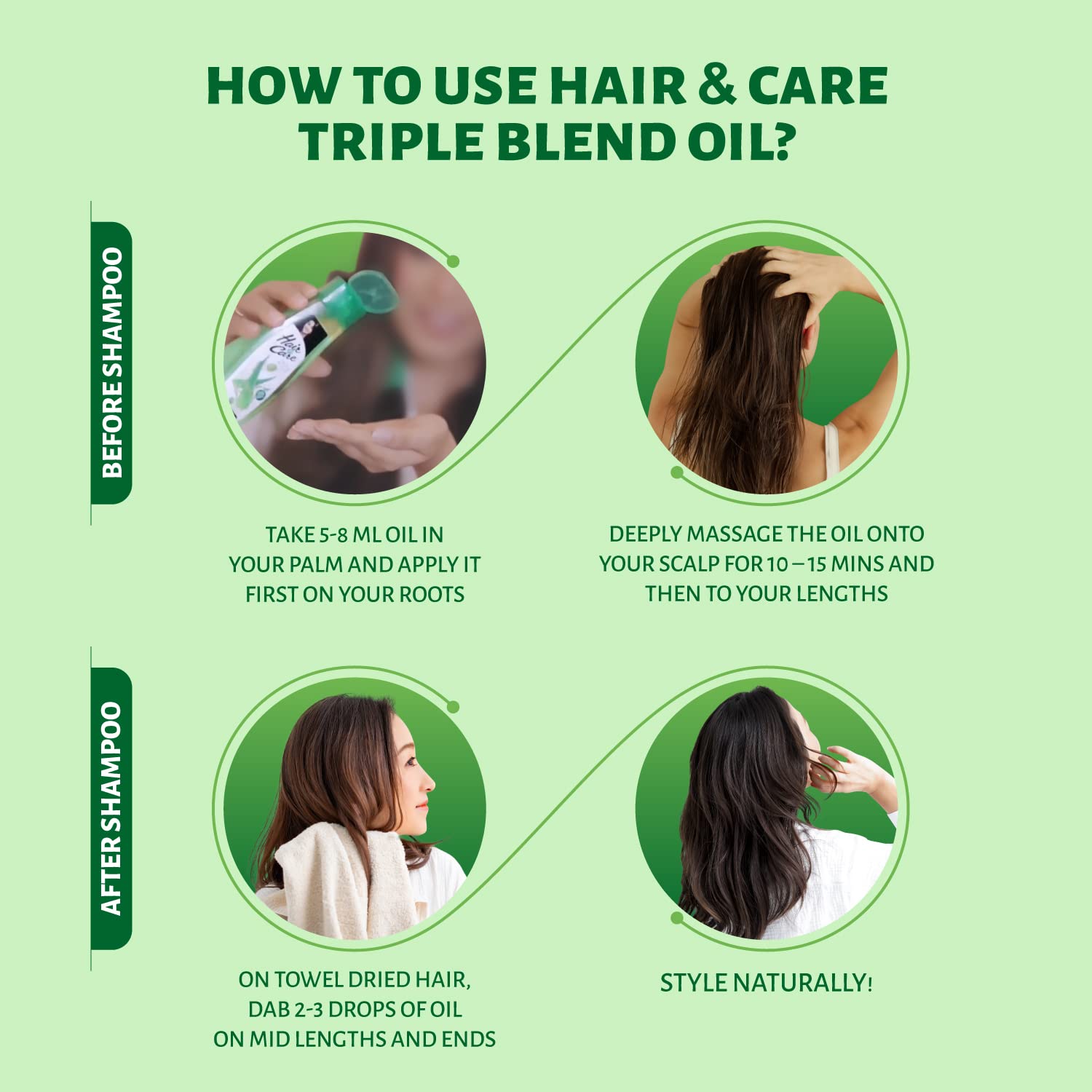 HOW TO USE HAIR & CARE TRIPLE BLEND OIL?

BEFORE SHAMPOO

Hair & Care

TAKE 5-8 ML OIL IN YOUR PALM AND APPLY IT FIRST ON YOUR ROOTS

DEEPLY MASSAGE THE OIL ONTO YOUR SCALP FOR 10 – 15 MINS AND THEN TO YOUR LENGTHS

AFTER SHAMPOO

ON TOWEL DRIED HAIR, DAB 2-3 DROPS OF OIL ON MID LENGTHS AND ENDS

STYLE NATURALLY!