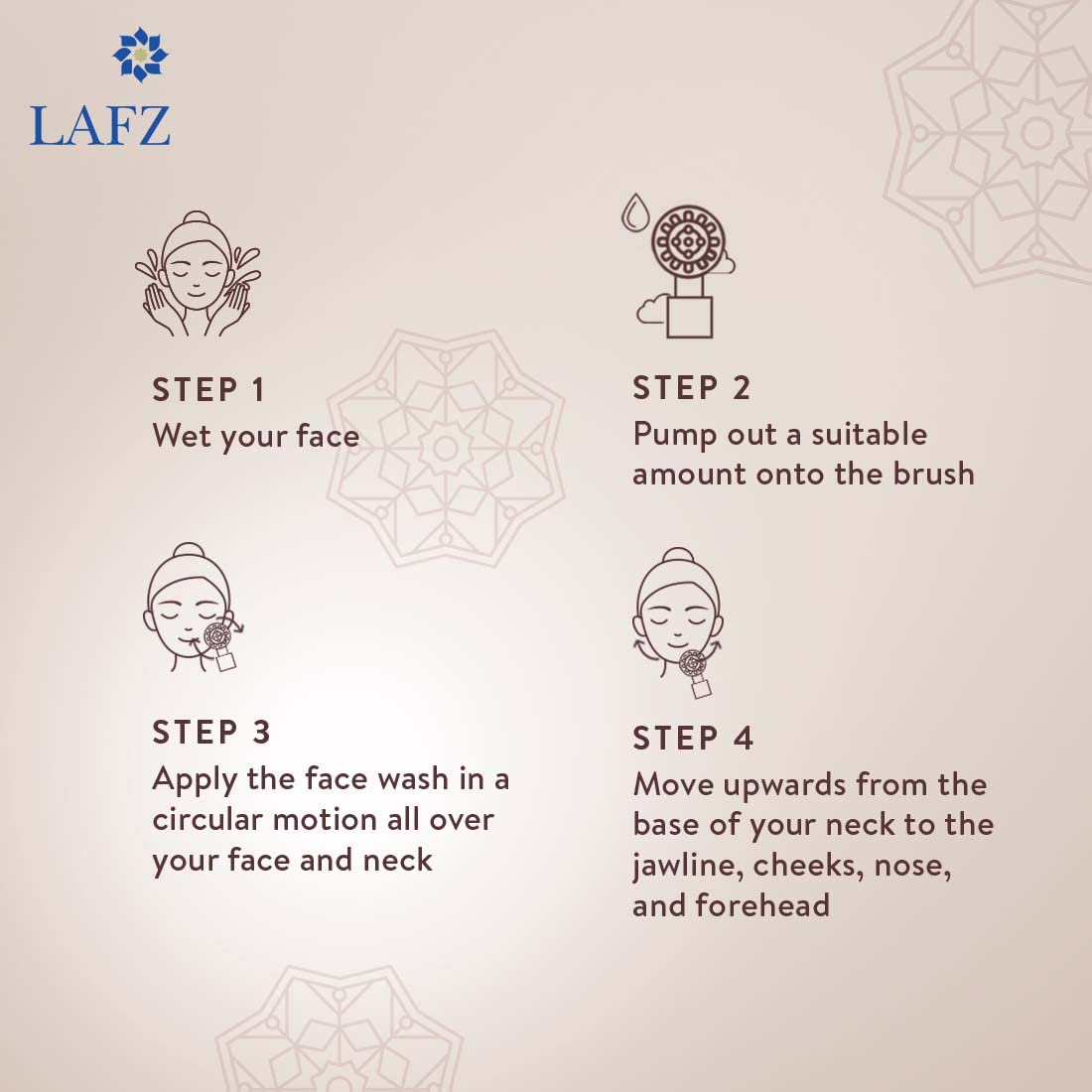 LAFZ

STEP 1
Wet your face

STEP 2
Pump out a suitable amount onto the brush

STEP 3
Apply the face wash in a circular motion all over your face and neck

STEP 4
Move upwards from the base of your neck to the jawline, cheeks, nose, and forehead