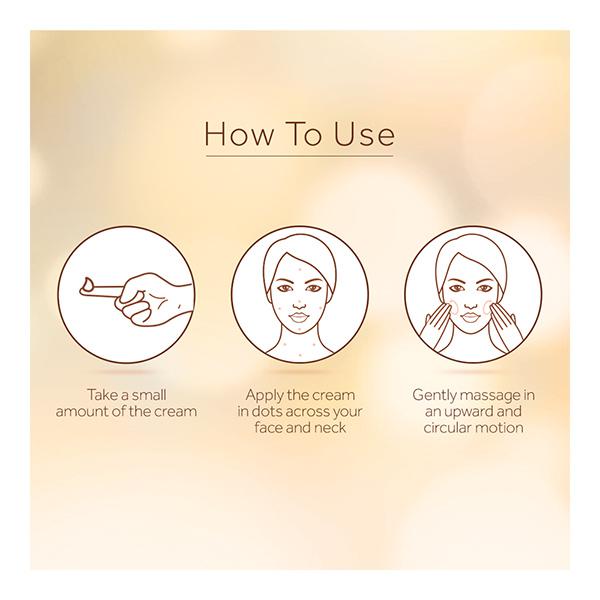 How To Use

Take a small amount of the cream

Apply the cream in dots across your face and neck

Gently massage in an upward and circular motion