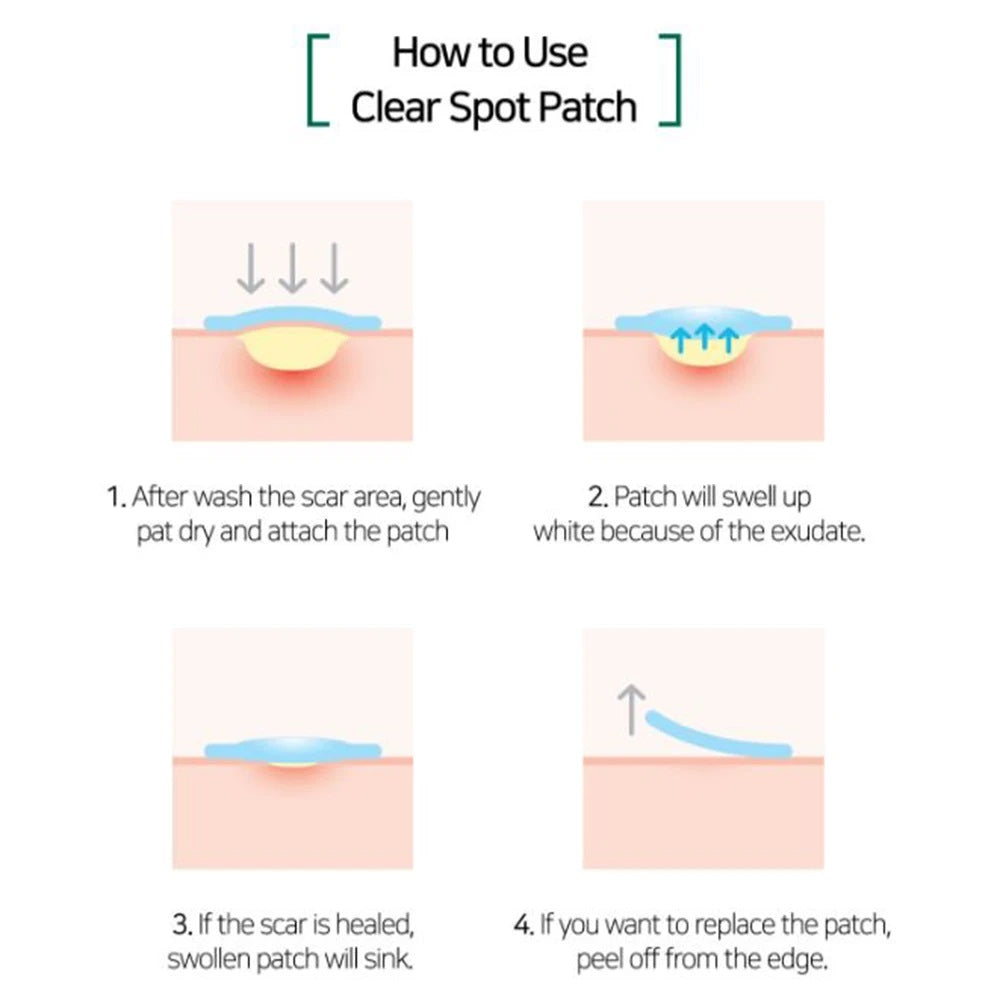 How to Use
Clear Spot Patch

1. After wash the scar area, gently pat dry and attach the patch

2. Patch will swell up white because of the exudate.

3. If the scar is healed, swollen patch will sink.

4. If you want to replace the patch, peel off from the edge.