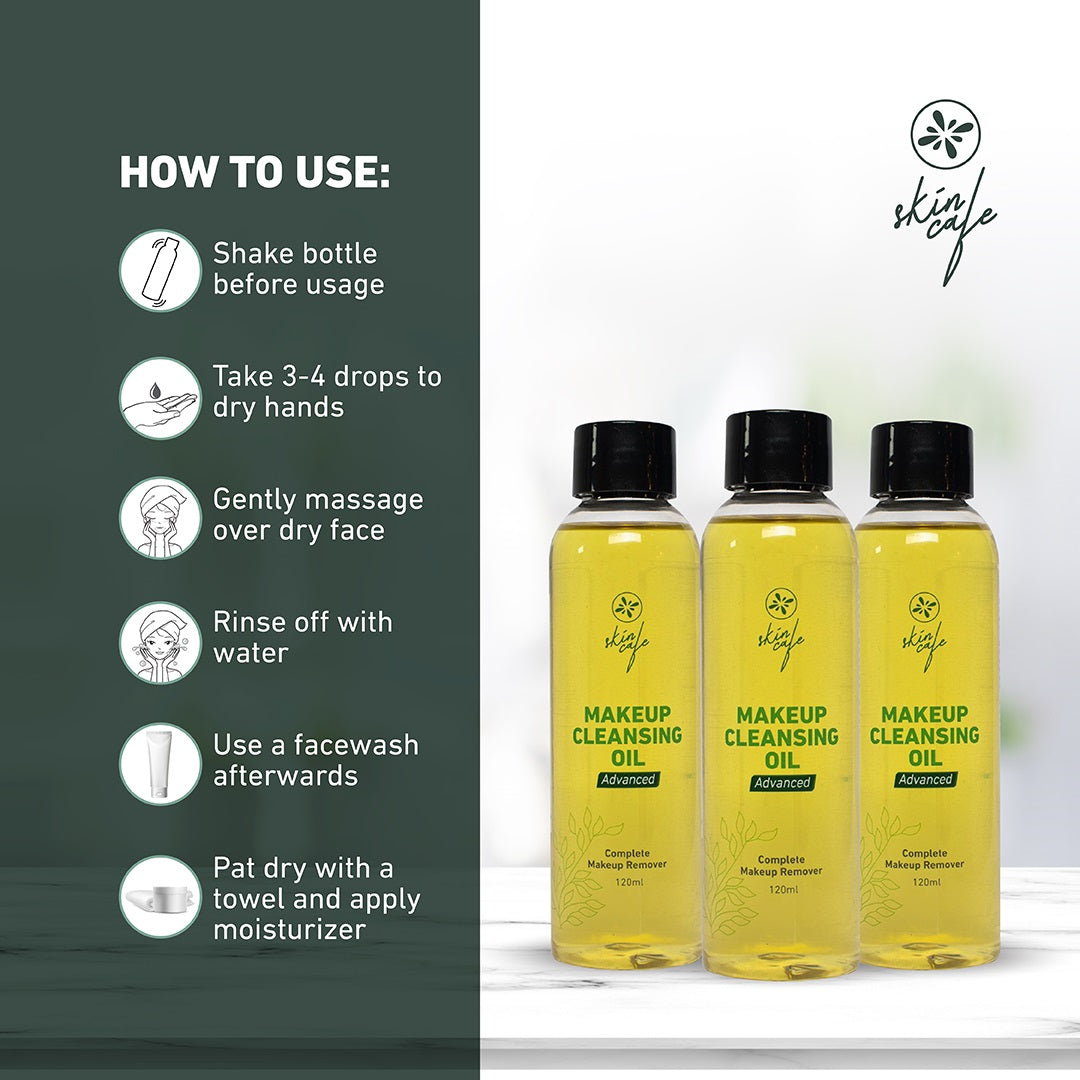 HOW TO USE:

Shake bottle before usage

Take 3-4 drops to dry hands

Gently massage over dry face

Rinse off with water

Use a facewash afterwards

Pat dry with a towel and apply moisturizer

skin cafe

skin cafe
MAKEUP CLEANSING OIL
Advanced
Complete Makeup Remover
120ml

skin cafe
MAKEUP CLEANSING OIL
Advanced
Complete Makeup Remover
120ml

skin cafe
MAKEUP CLEANSING OIL
Advanced
Complete Makeup Remover
120ml