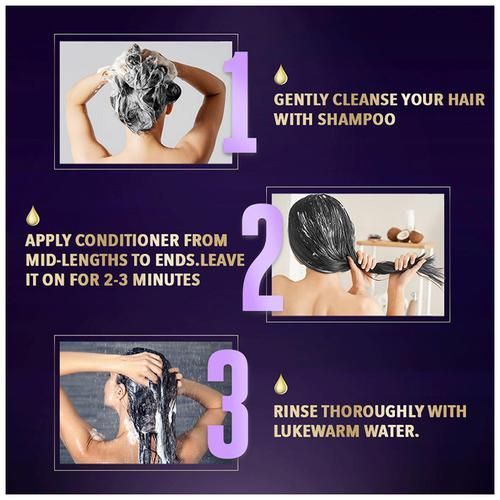 1

GENTLY CLEANSE YOUR HAIR WITH SHAMPOO

2

APPLY CONDITIONER FROM MID-LENGTHS TO ENDS.LEAVE IT ON FOR 2-3 MINUTES

3

RINSE THOROUGHLY WITH LUKEWARM WATER.