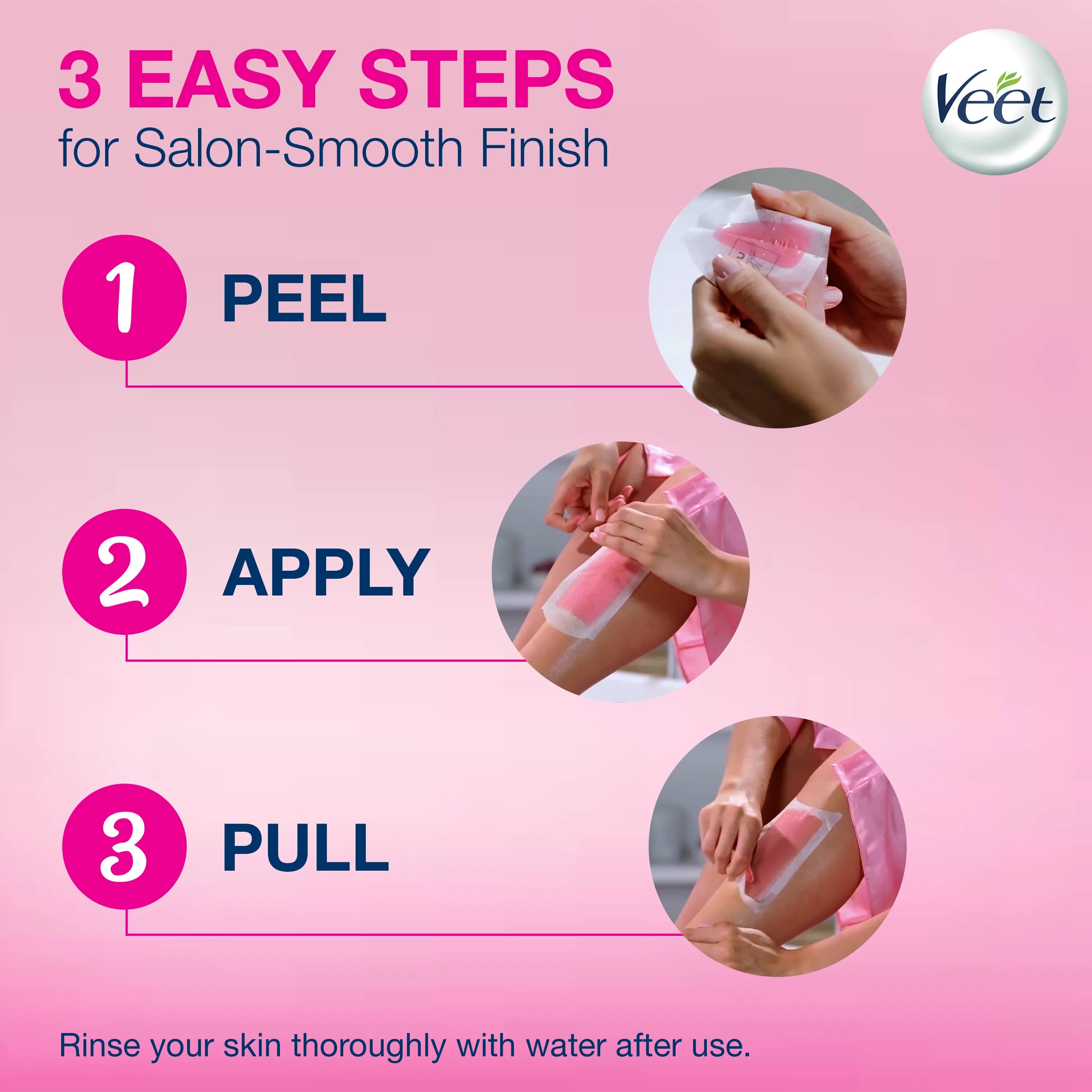 3 EASY STEPS
for Salon-Smooth Finish

Veet

1 PEEL

2 APPLY

3 PULL

Rinse your skin thoroughly with water after use.