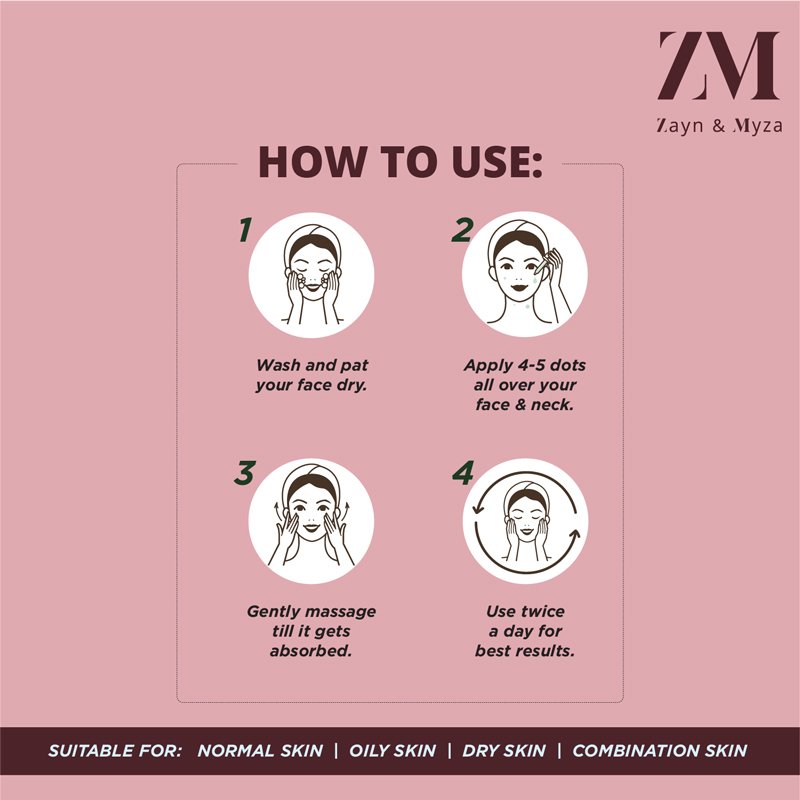 ZM
Zayn & Myza

HOW TO USE:

1

Wash and pat your face dry.

2

Apply 4-5 dots all over your face & neck.

3

Gently massage till it gets absorbed.

4

Use twice a day for best results.

SUITABLE FOR: NORMAL SKIN | OILY SKIN | DRY SKIN | COMBINATION SKIN