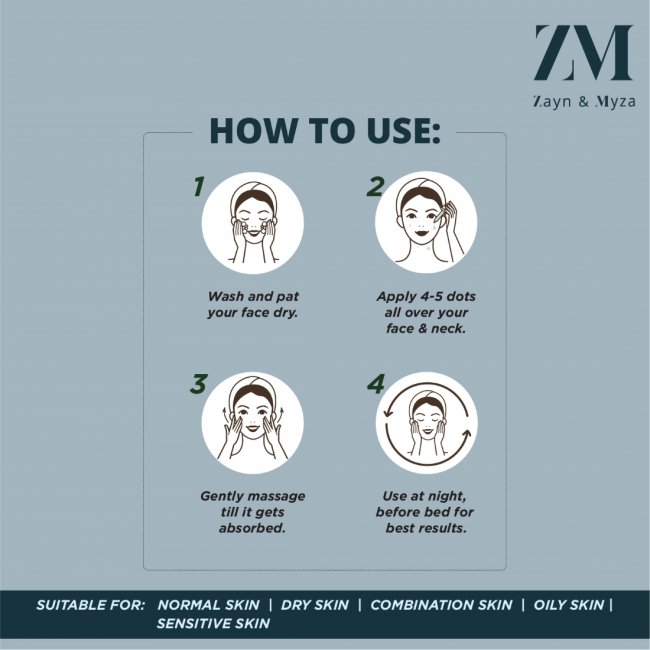 ZM
Zayn & Myza

HOW TO USE:

1
Wash and pat your face dry.

2
Apply 4-5 dots all over your face & neck.

3
Gently massage till it gets absorbed.

4
Use at night, before bed for best results.

SUITABLE FOR: NORMAL SKIN | DRY SKIN | COMBINATION SKIN | OILY SKIN | SENSITIVE SKIN